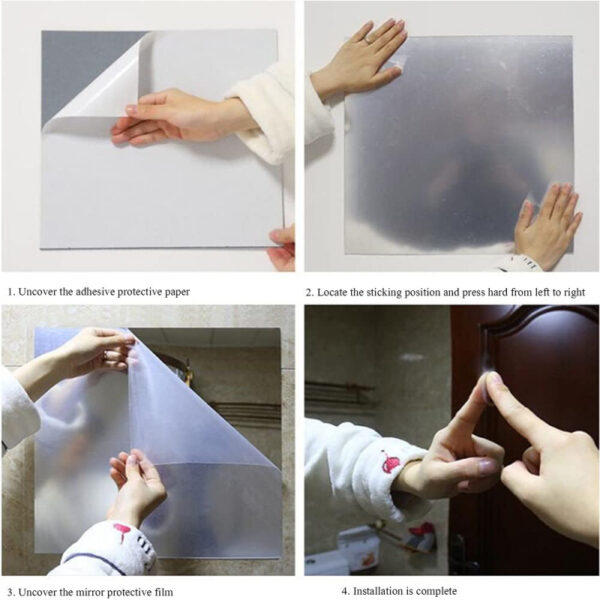 1. Uncover the adhesive protective paper

2. Locate the sticking position and press hard from left to right

3. Uncover the mirror protective film

4. Installation is complete