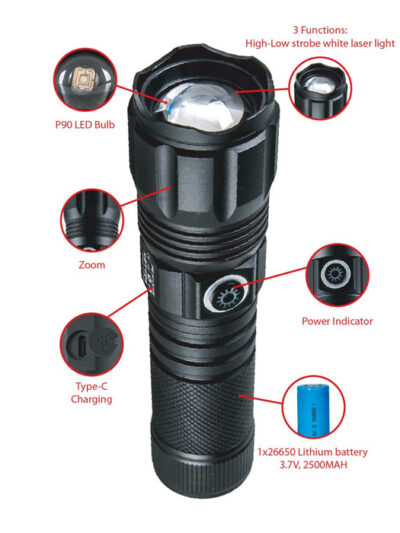 3 Functions:
High-Low strobe white laser light

P90 LED Bulb

Zoom

Power Indicator

Type-C
Charging

1x26650 Lithium battery
3.7V, 2500MAH